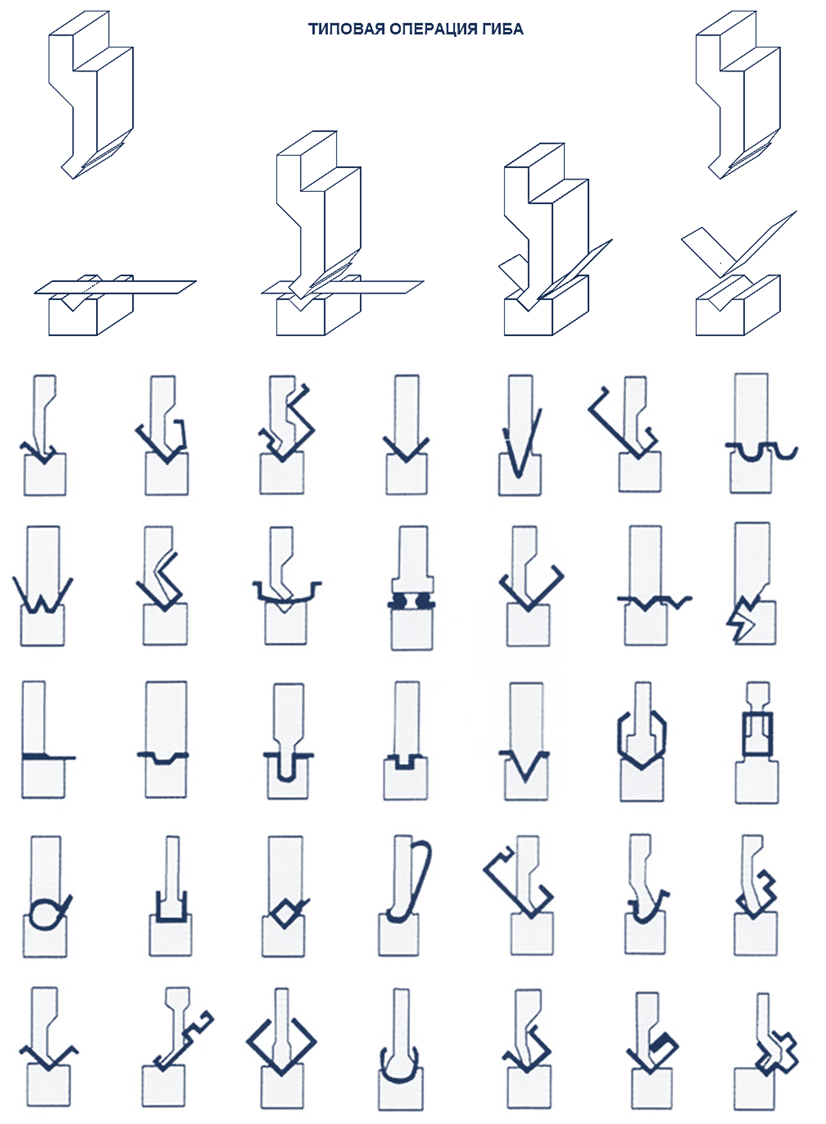 ТИПОВАЯ ОПЕРАЦИЯ ГИБА